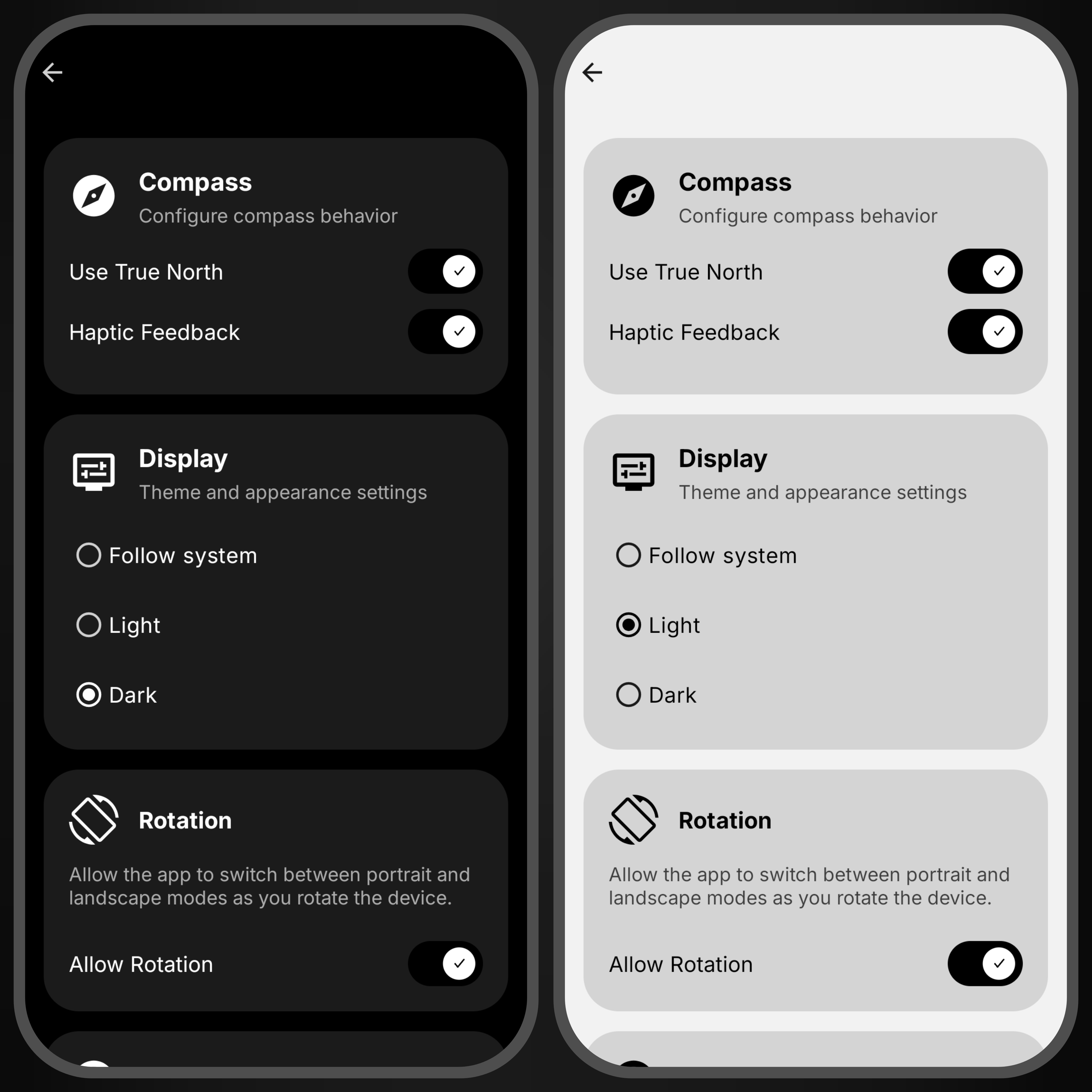 Compass
Configure compass behavior

Use True North

Haptic Feedback

Display
Theme and appearance settings

Follow system

Light

Dark

Rotation

Allow the app to switch between portrait and landscape modes as you rotate the device.

Allow Rotation

Compass
Configure compass behavior

Use True North

Haptic Feedback

Display
Theme and appearance settings

Follow system

Light

Dark

Rotation

Allow the app to switch between portrait and landscape modes as you rotate the device.

Allow Rotation