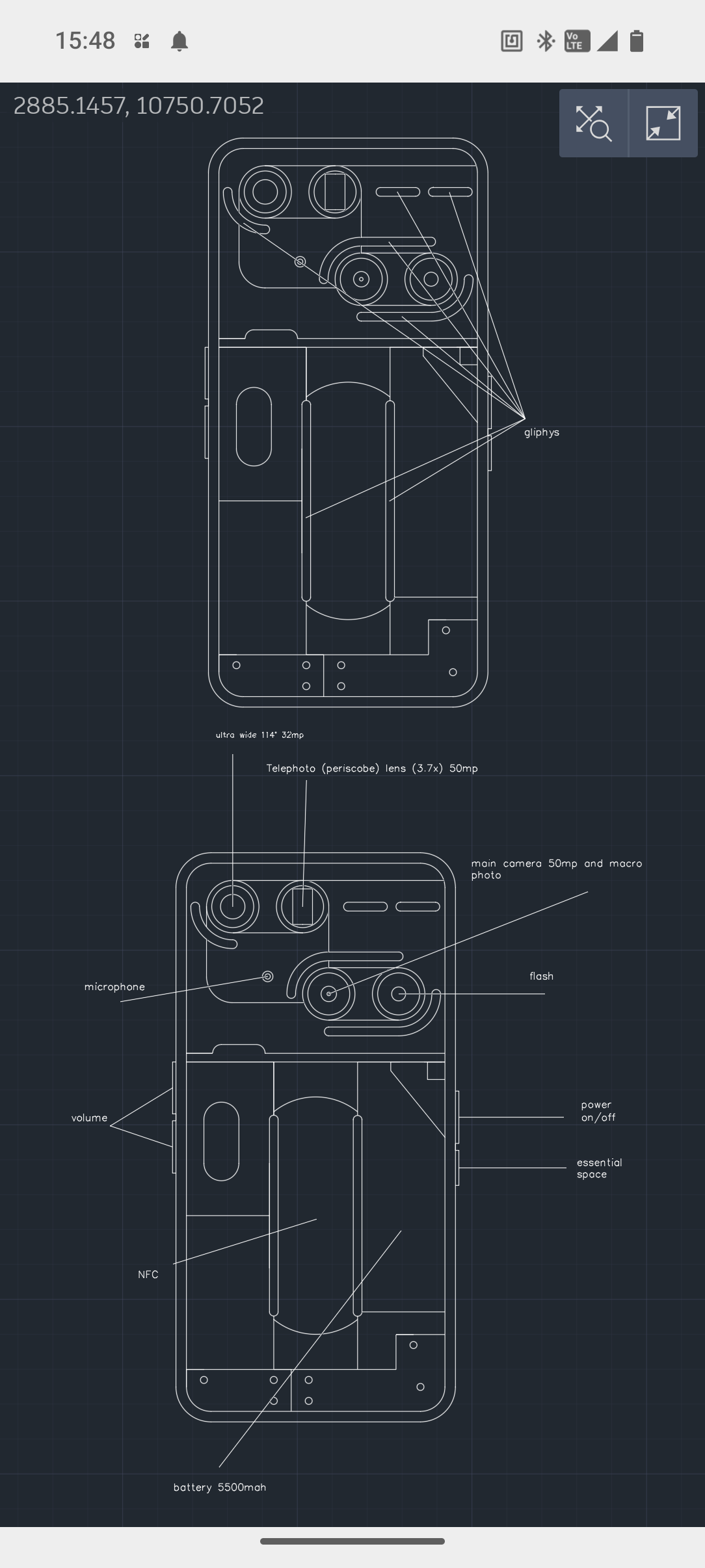 15:48

Vo LTE

2885.1457, 10750.7052

gliphys

ultra wide 114° 32mp

Telephoto (periscobe) lens (3.7x) 50mp

main camera 50mp and macro photo

microphone

flash

volume

power on/off

essential space

NFC

battery 5500mah