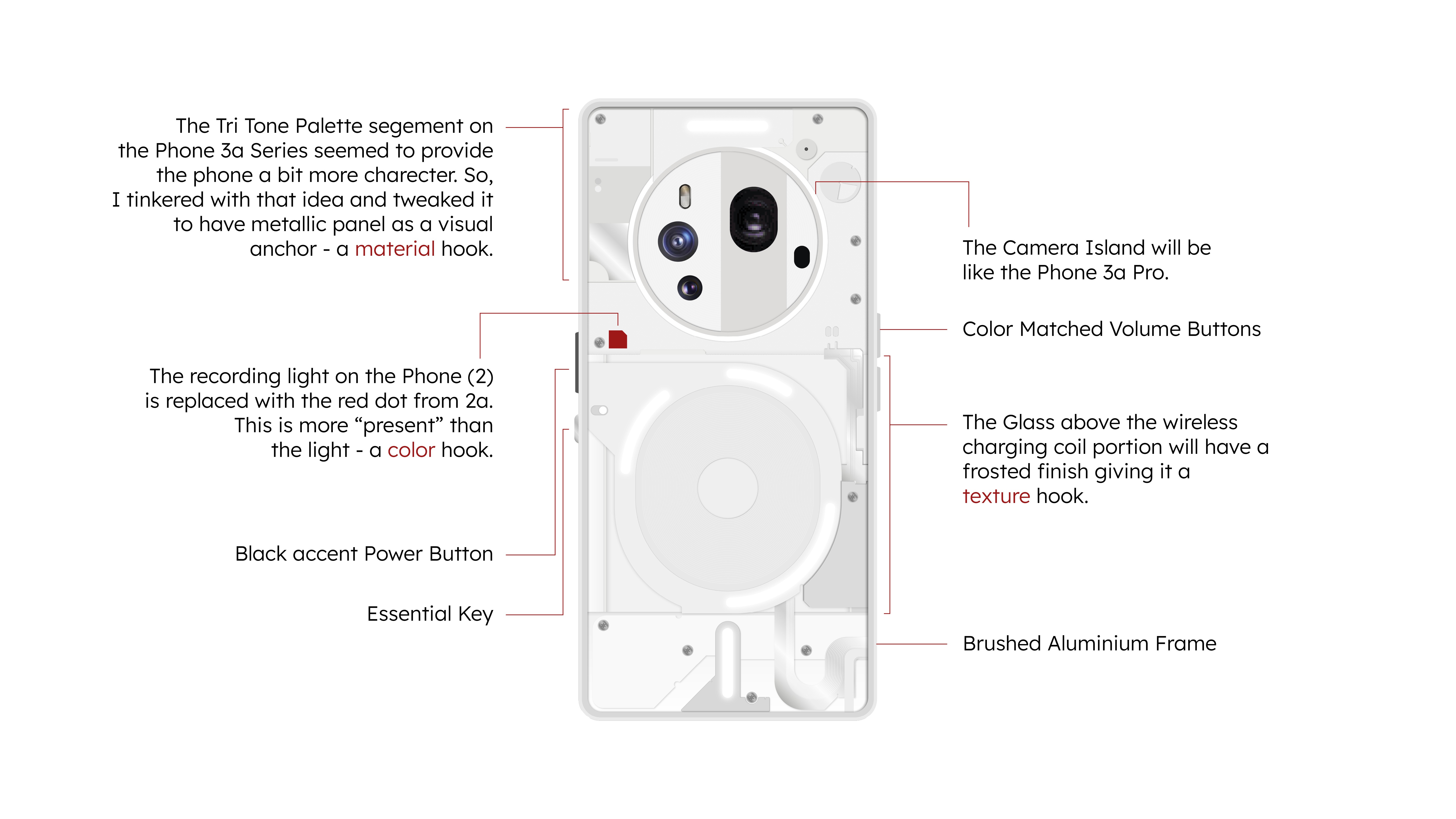 The Tri Tone Palette segement on the Phone 3a Series seemed to provide the phone a bit more charecter. So, I tinkered with that idea and tweaked it to have metallic panel as a visual anchor - a material hook.

The recording light on the Phone (2) is replaced with the red dot from 2a. This is more “present” than the light - a color hook.

Black accent Power Button

Essential Key

The Camera Island will be like the Phone 3a Pro.

Color Matched Volume Buttons

The Glass above the wireless charging coil portion will have a frosted finish giving it a texture hook.

Brushed Aluminium Frame